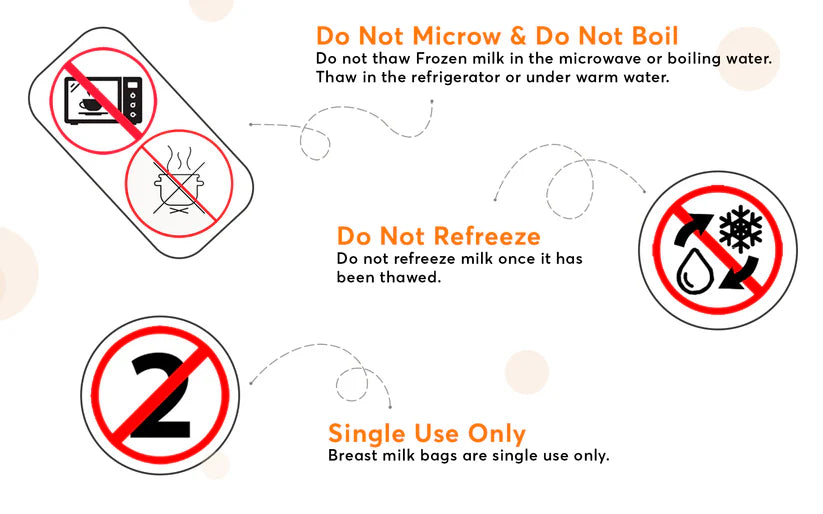 Do Not Microw & Do Not Boil
Do not thaw Frozen milk in the microwave or boiling water. Thaw in the refrigerator or under warm water.

Do Not Refreeze
Do not refreeze milk once it has been thawed.

2

Single Use Only
Breast milk bags are single use only.