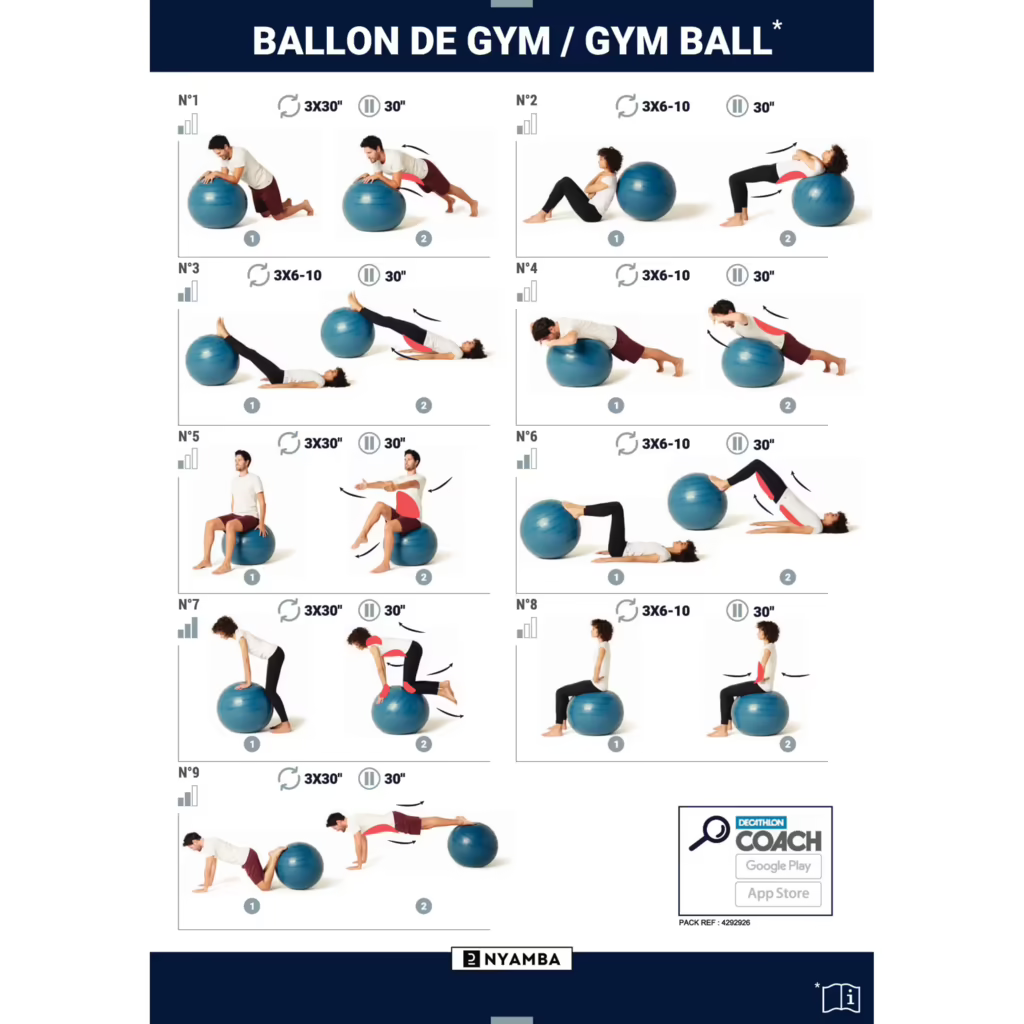 BALLON DE GYM / GYM BALL*

N°1 3X30" 30"
1 2

N°2 3X6-10 30"
1 2

N°3 3X6-10 30"
1 2

N°4 3X6-10 30"
1 2

N°5 3X30" 30"
1 2

N°6 3X6-10 30"
1 2

N°7 3X30" 30"
1 2

N°8 3X6-10 30"
1 2

N°9 3X30" 30"
1 2

DECATHLON COACH
Google Play
App Store
PACK REF : 4292926

NYAMBA

*