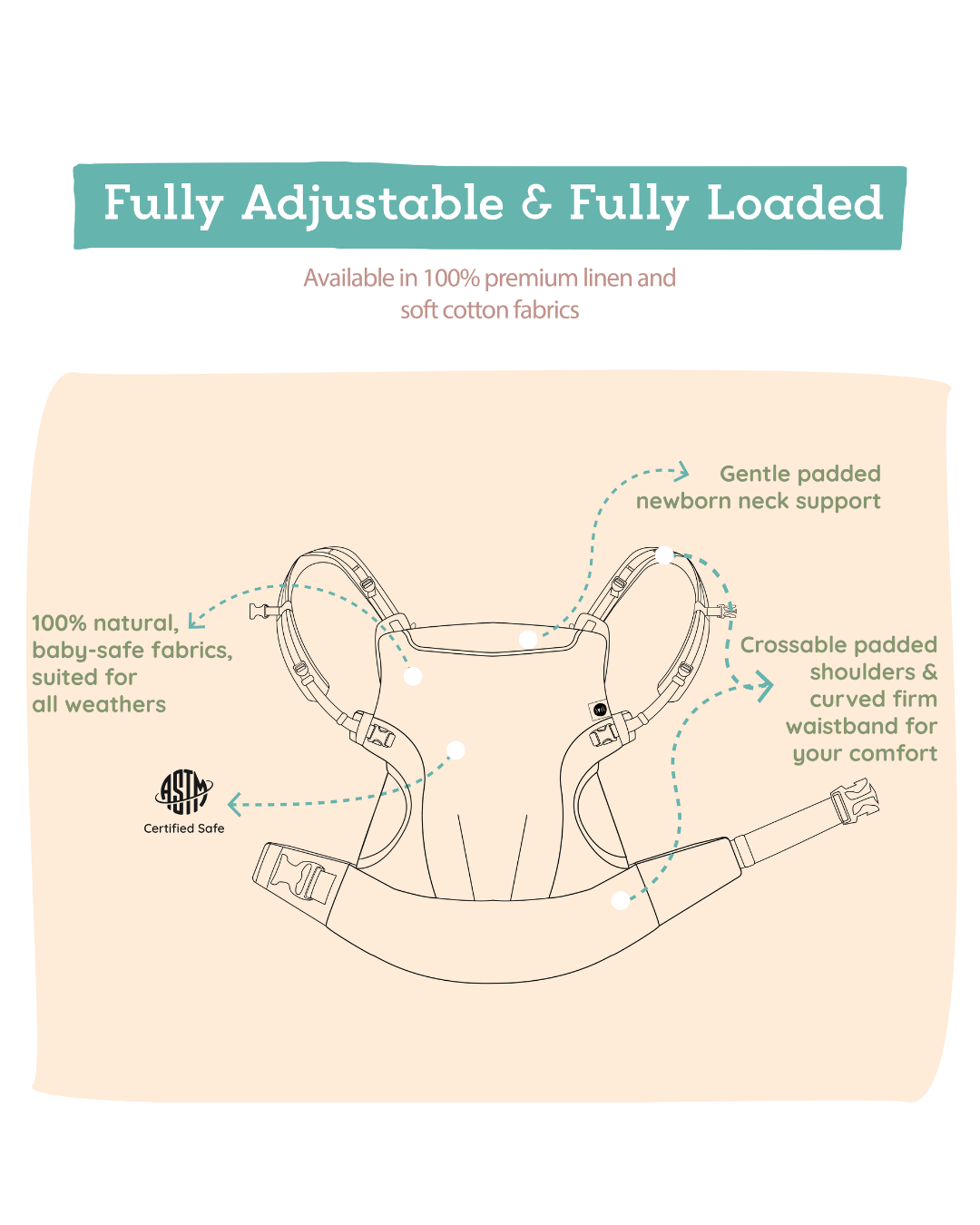 Fully Adjustable & Fully Loaded

Available in 100% premium linen and soft cotton fabrics

Gentle padded newborn neck support

100% natural, baby-safe fabrics, suited for all weathers

Crossable padded shoulders & curved firm waistband for your comfort

ASTM

Certified Safe